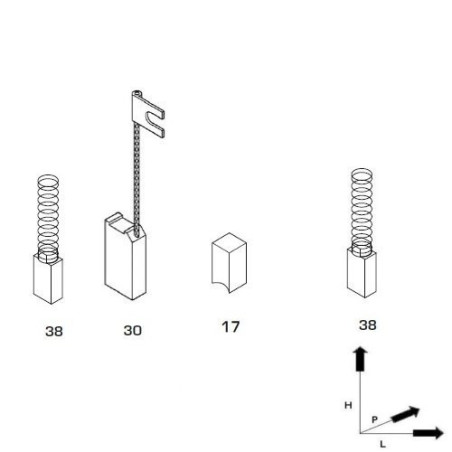 38

30

17

38

H

P

L