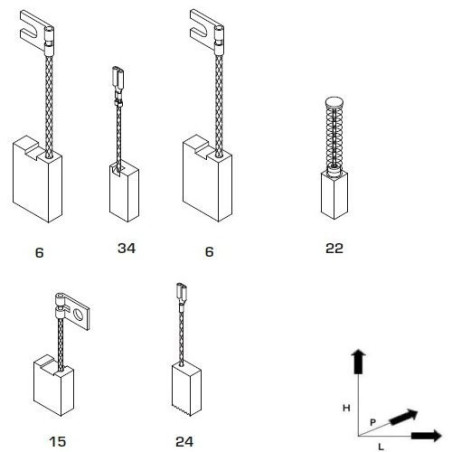 6
34
6
22
15
24
H
P
L