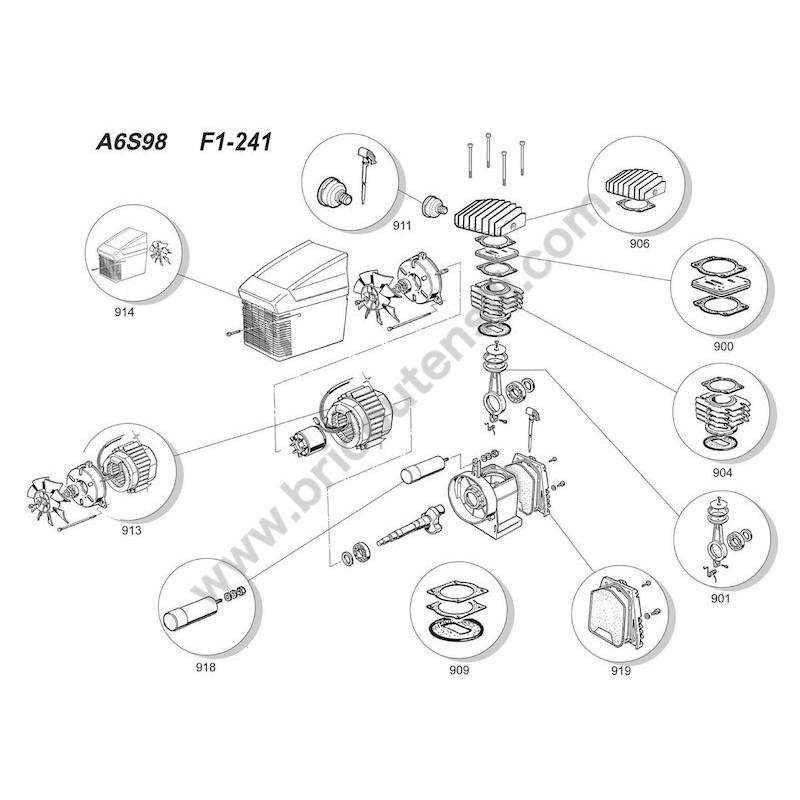 A6S98 F1-241

911

906

914

900

904

913

901

918

909

919

www.bricoutensili.com