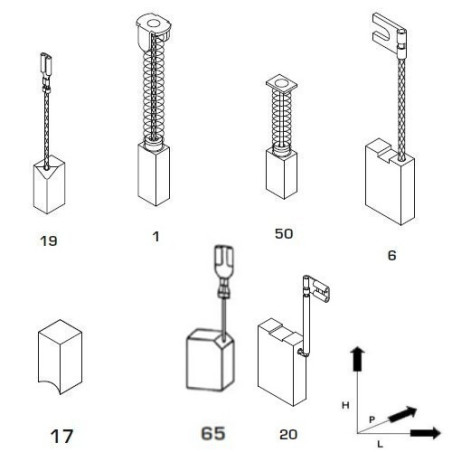 19

1

50

6

17

65

20

H

P

L